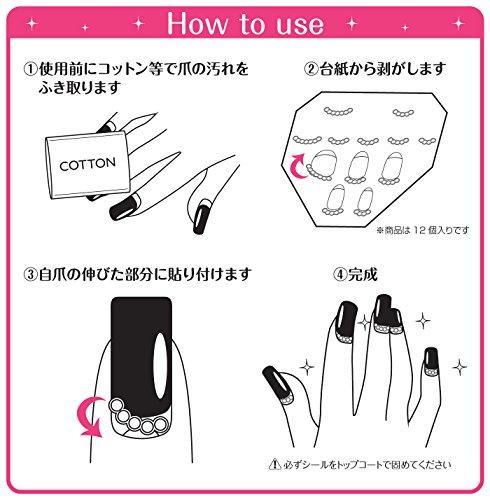 How to use

①使用前にコットン等で爪の汚れをふき取ります

COTTON

②台紙から剥がします

※商品は 12 個入りです

③自爪の伸びた部分に貼り付けます

④完成

⚠ 必ずシールをトップコートで固めてください