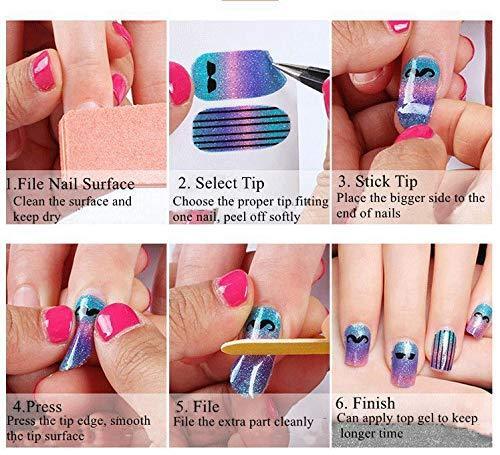 1.File Nail Surface
Clean the surface and keep dry

2. Select Tip
Choose the proper tip fitting one nail, peel off softly

3. Stick Tip
Place the bigger side to the end of nails

4.Press
Press the tip edge, smooth the tip surface

5. File
File the extra part cleanly

6. Finish
Can apply top gel to keep longer time